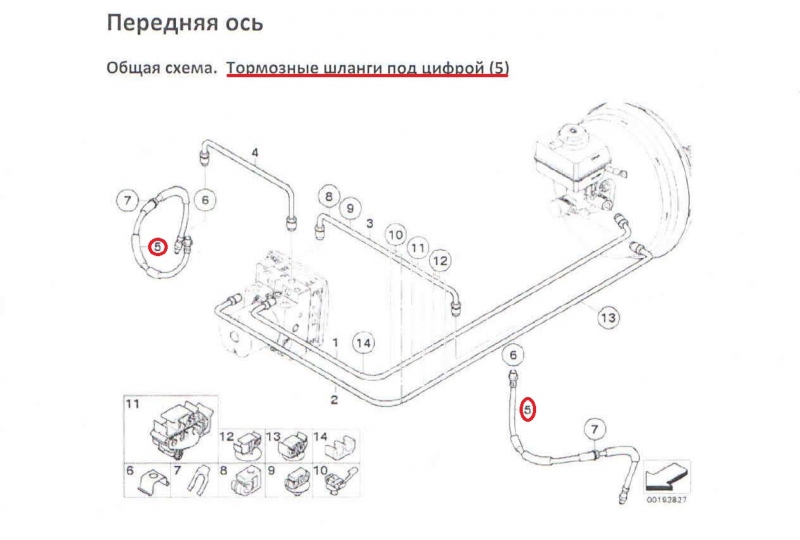 Передняя ось

Общая схема. Тормозные шланги под цифрой (5)

4
7
6
5
8
9
3
10
11
12
13
1
14
2
6
5
7
11
12
13
14
6
7
8
9
10
00192827